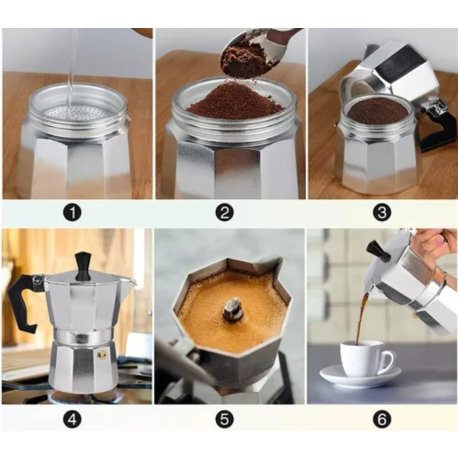 1

2

3

4

5

6